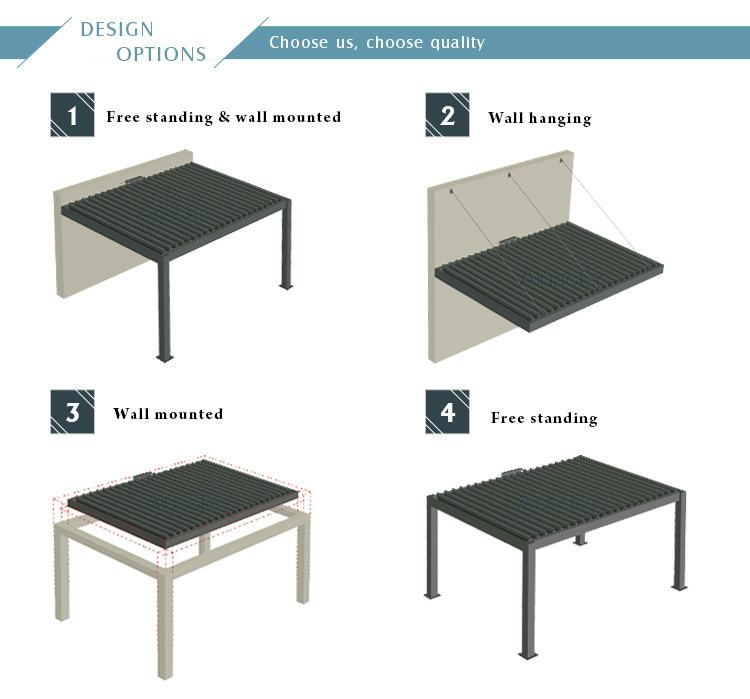 DESIGN OPTIONS

Choose us, choose quality

1 Free standing & wall mounted

2 Wall hanging

3 Wall mounted

4 Free standing